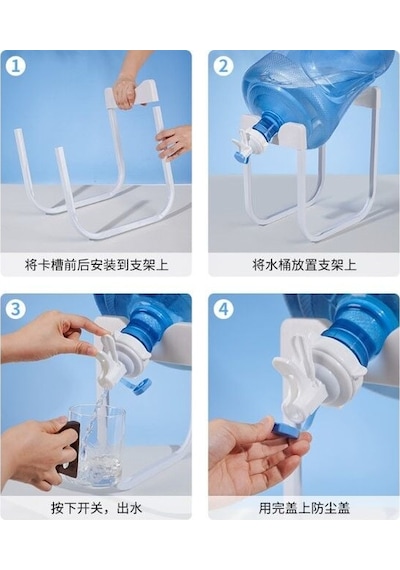 1

将卡槽前后安装到支架上

2

将水桶放置支架上

3

按下开关，出水

4

用完盖上防尘盖