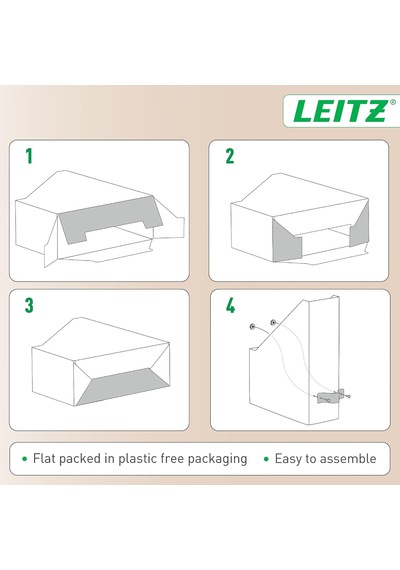 LEITZ®

1

2

3

4

• Flat packed in plastic free packaging • Easy to assemble