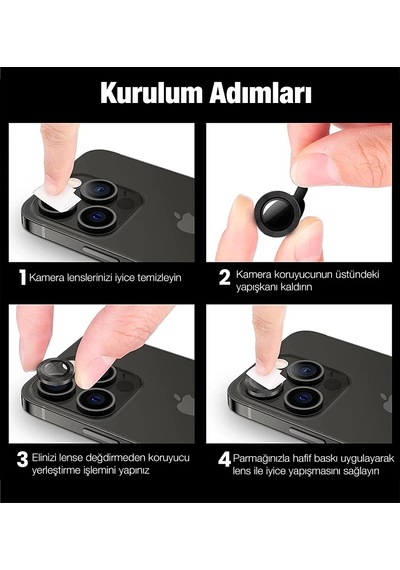 Kurulum Adımları

1 Kamera lenslerinizi iyice temizleyin

2 Kamera koruyucunun üstündeki yapışkanı kaldırın

3 Elinizi lense değdirmeden koruyucu yerleştirme işlemini yapınız

4 Parmağınızla hafif baskı uygulayarak lens ile iyice yapışmasını sağlayın