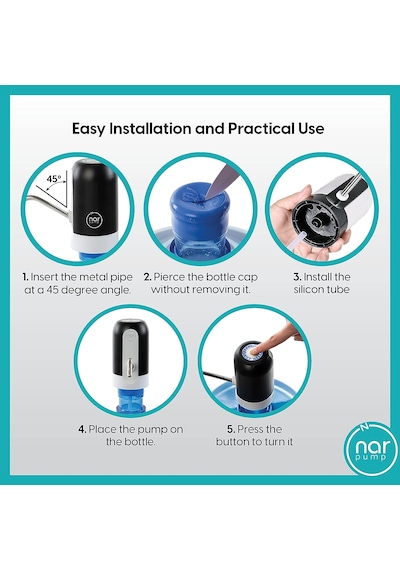 Easy Installation and Practical Use

45°

nar

1. Insert the metal pipe at a 45 degree angle.

2. Pierce the bottle cap without removing it.

3. Install the silicon tube

4. Place the pump on the bottle.

5. Press the button to turn it

nar pump