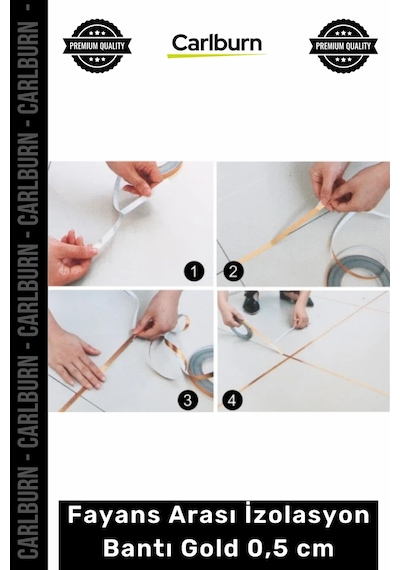 CARLBURN - CARLBURN - CARLBURN - CARLBURN - CARLBURN -

PREMIUM QUALITY

Carlburn

PREMIUM QUALITY

1

2

3

4

Fayans Arası İzolasyon Bantı Gold 0,5 cm