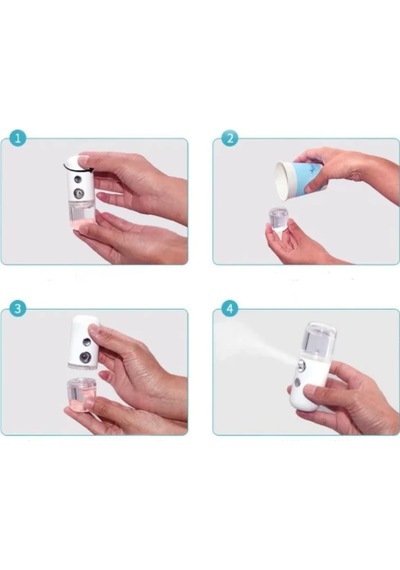 1

2

3

4