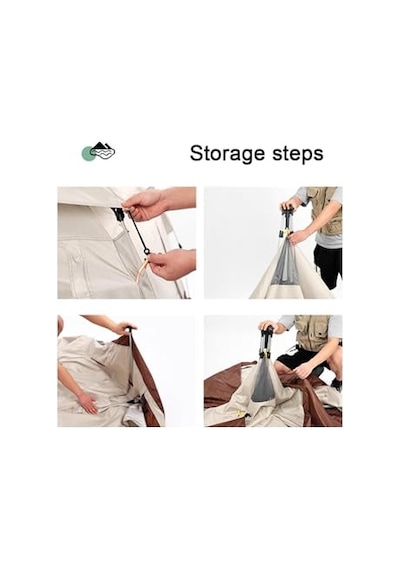 Storage steps