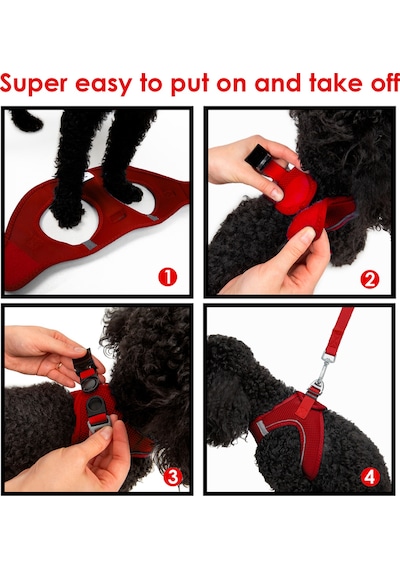 Super easy to put on and take off

1

2

3

4