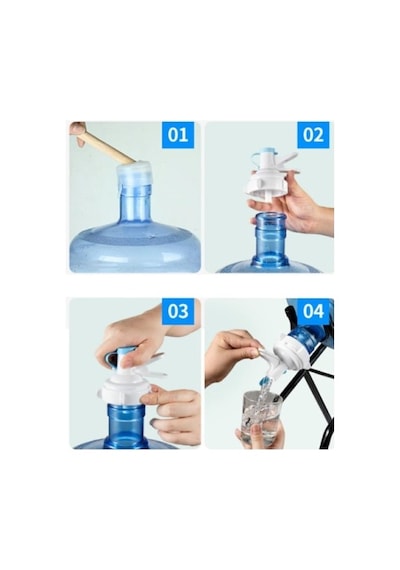 01

02

03

04