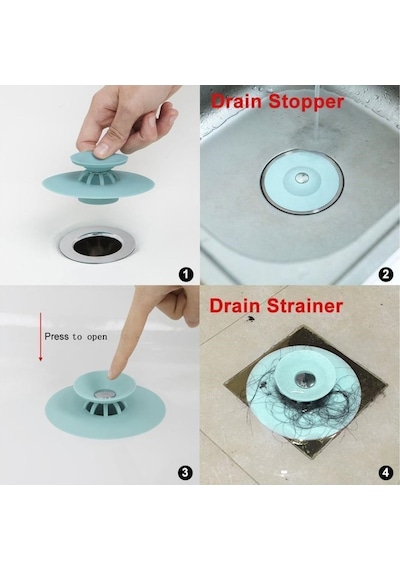 1

Drain Stopper

2

Press to open

3

Drain Strainer

4