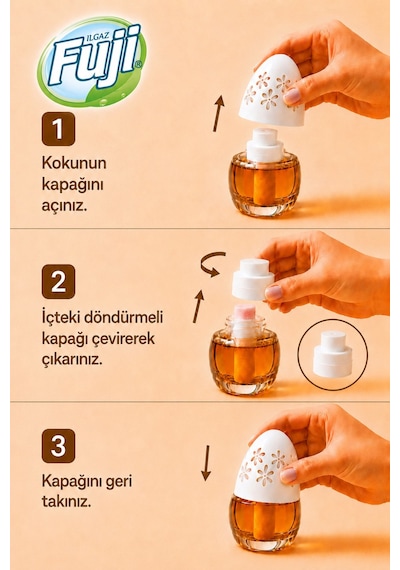 ILGAZ
Fuji®

1

Kokunun kapağını açınız.

2

İçteki döndürmeli kapağı çevirerek çıkarınız.

3

Kapağını geri takınız.