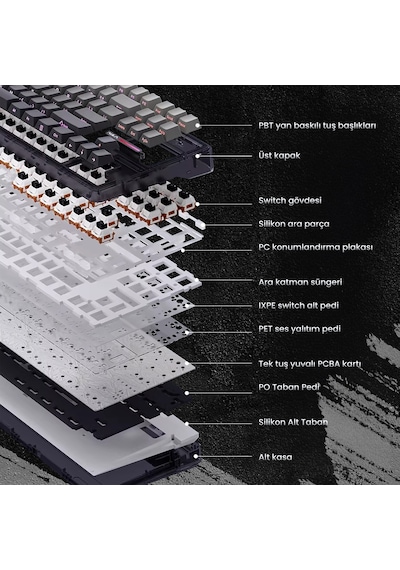 PBT yan baskılı tuş başlıkları

Üst kapak

Switch gövdesi

Silikon ara parça

PC konumlandırma plakası

Ara katman süngeri

IXPE switch alt pedi

PET ses yalıtım pedi

Tek tuş yuvalı PCBA kartı

PO Taban Pedi

Silikon Alt Taban

Alt kasa