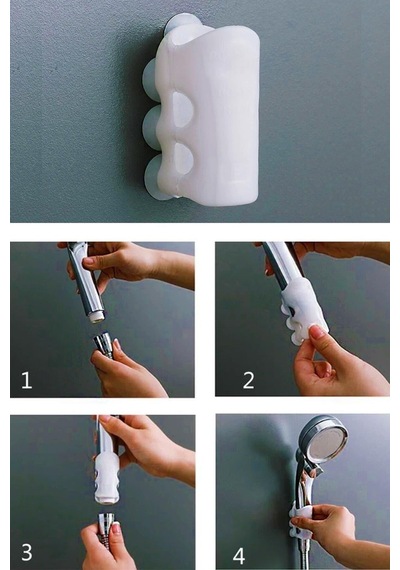 1

2

3

4