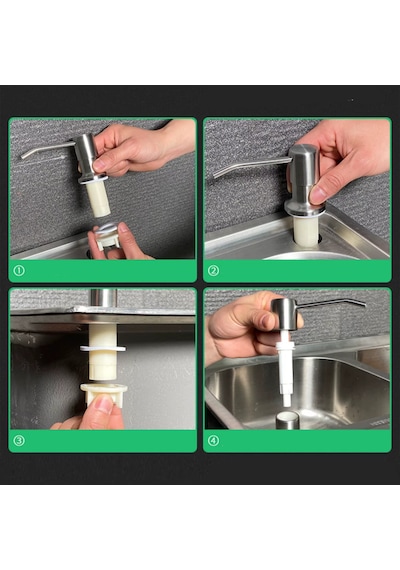 ①

②

③

④