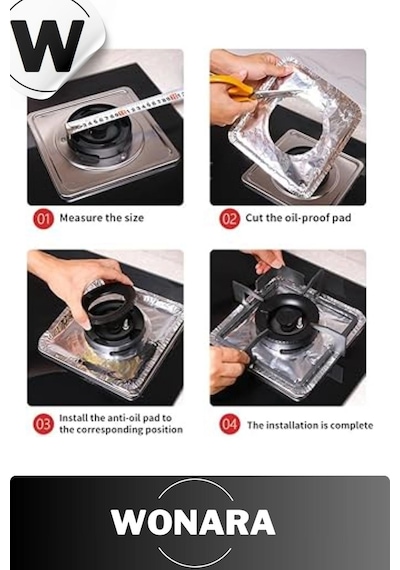 W

01 Measure the size

02 Cut the oil-proof pad

03 Install the anti-oil pad to the corresponding position

04 The installation is complete

WONARA