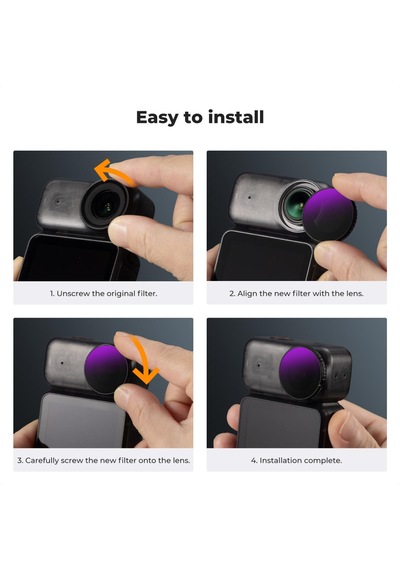 Easy to install

1. Unscrew the original filter.

2. Align the new filter with the lens.

3. Carefully screw the new filter onto the lens.

4. Installation complete.