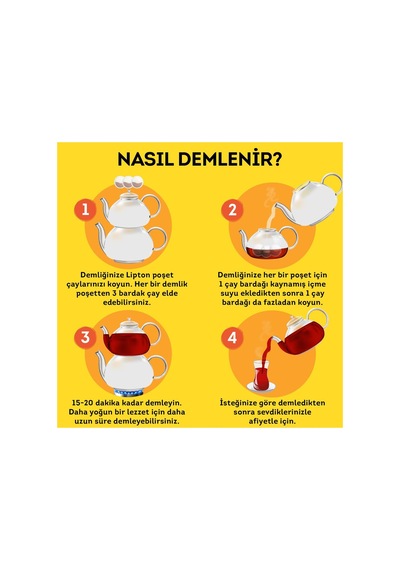 NASIL DEMLENİR?

1

Demliğinize Lipton poşet çaylarınızı koyun. Her bir demlik poşetten 3 bardak çay elde edebilirsiniz.

2

Demliğinize her bir poşet için 1 çay bardağı kaynamış içme suyu ekledikten sonra 1 çay bardağı da fazladan koyun.

3

15-20 dakika kadar demleyin. Daha yoğun bir lezzet için daha uzun süre demleyebilirsiniz.

4

İsteğinize göre demledikten sonra sevdiklerinizle afiyetle için.