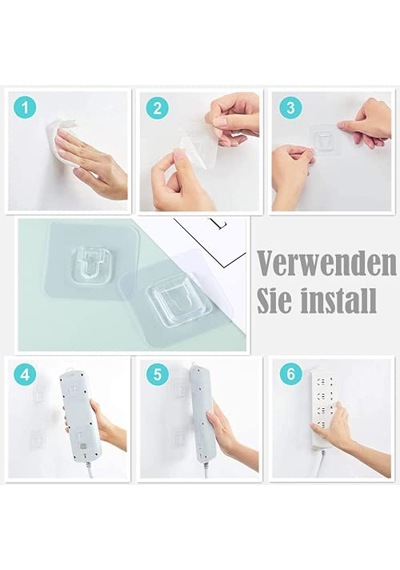 1

2

3

Verwenden
Sie install

4

5

6