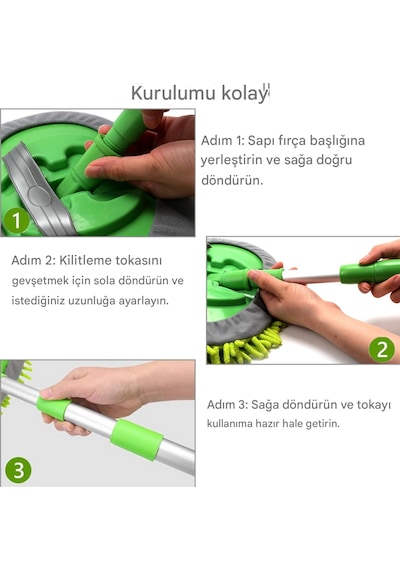 Kurulumu kolay

1

Adım 1: Sapı fırça başlığına yerleştirin ve sağa doğru döndürün.

Adım 2: Kilitleme tokasını gevşetmek için sola döndürün ve istediğiniz uzunluğa ayarlayın.

2

3

Adım 3: Sağa döndürün ve tokayı kullanıma hazır hale getirin.