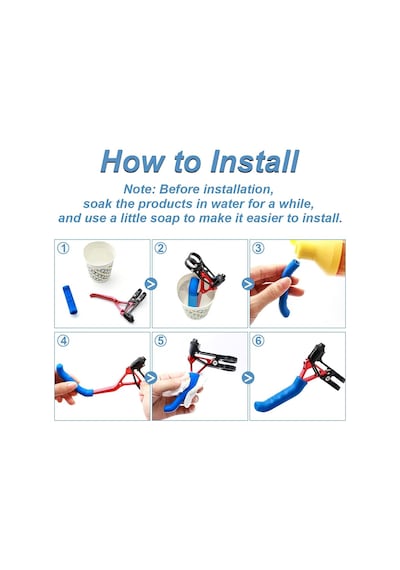 How to Install

Note: Before installation, soak the products in water for a while, and use a little soap to make it easier to install.

①

②

③

④

⑤

⑥