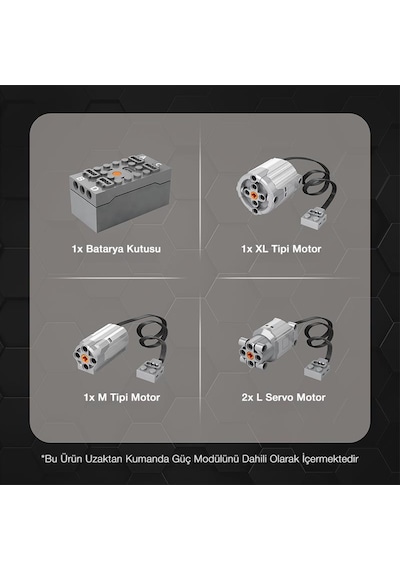 1x Batarya Kutusu

1x XL Tipi Motor

1x M Tipi Motor

2x L Servo Motor

*Bu Ürün Uzaktan Kumanda Güç Modülünü Dahili Olarak İçermektedir