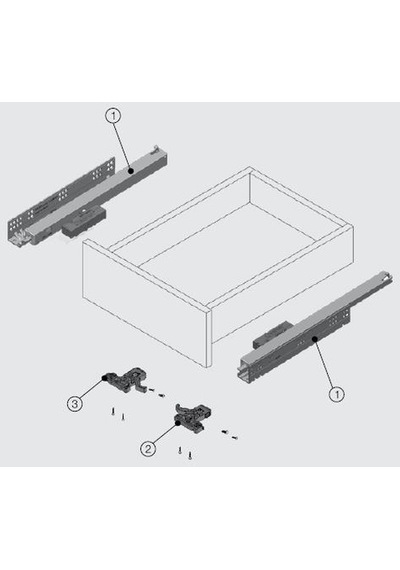 1
1
3
2