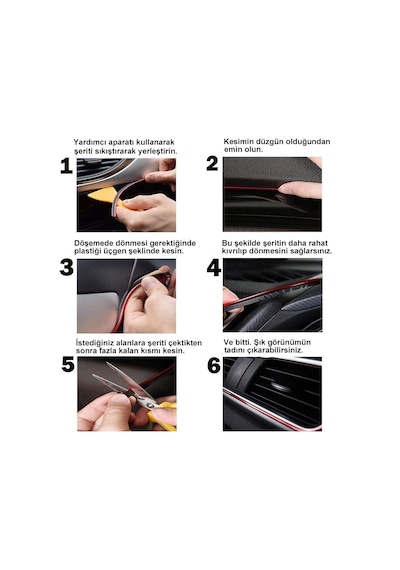 Yardımcı aparatı kullanarak şeriti sıkıştırarak yerleştirin.

1

Kesimin düzgün olduğundan emin olun.

2

Döşemede dönmesi gerektiğinde plastiği üçgen şeklinde kesin.

3

Bu şekilde şeritin daha rahat kıvrılıp dönmesini sağlarsınız.

4

İstediğiniz alanlara şeriti çektikten sonra fazla kalan kısmı kesin.

5

Ve bitti. Şık görünümün tadını çıkarabilirsiniz.

6