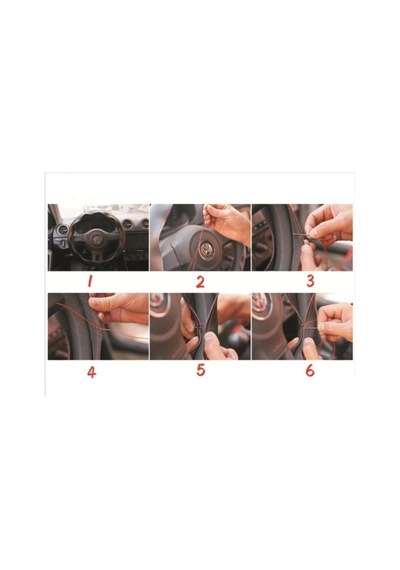 1 2 3

4 5 6