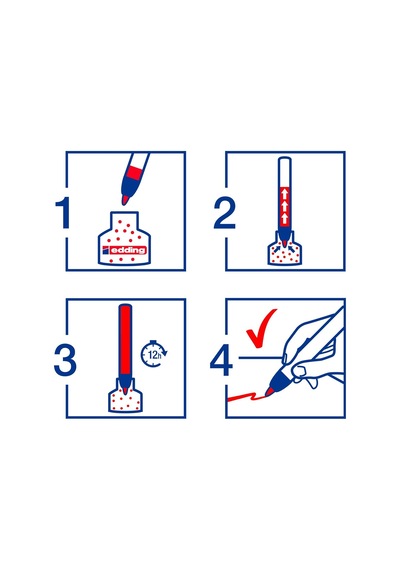 1
edding
2
3
12h
4