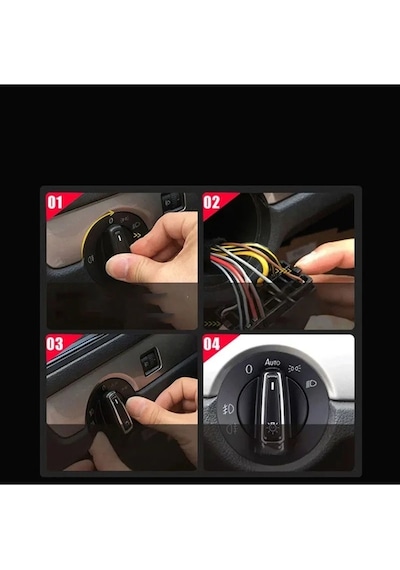 01
02
03
04
0
AUTO