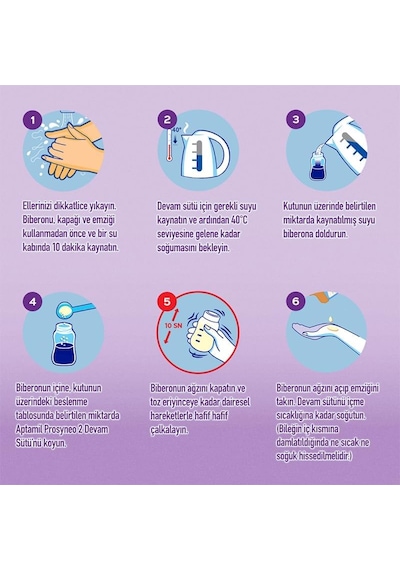 1

Ellerinizi dikkatlice yıkayın. Biberonu, kapağı ve emziği kullanmadan önce ve bir su kabında 10 dakika kaynatın.

2

40°

Devam sütü için gerekli suyu kaynatın ve ardından 40°C seviyesine gelene kadar soğumasını bekleyin.

3

Kutunun üzerinde belirtilen miktarda kaynatılmış suyu biberona doldurun.

4

Biberonun içine, kutunun üzerindeki beslenme tablosunda belirtilen miktarda Aptamil Prosyneo 2 Devam Sütü'nü koyun.

5

10 SN

Biberonun ağzını kapatın ve toz eriyinceye kadar dairesel hareketlerle hafif hafif çalkalayın.

6

Biberonun ağzını açıp emziğini takın. Devam sütünü içme sıcaklığına kadar soğutun. (Bileğin iç kısmına damlatıldığında ne sıcak ne soğuk hissedilmelidir.)