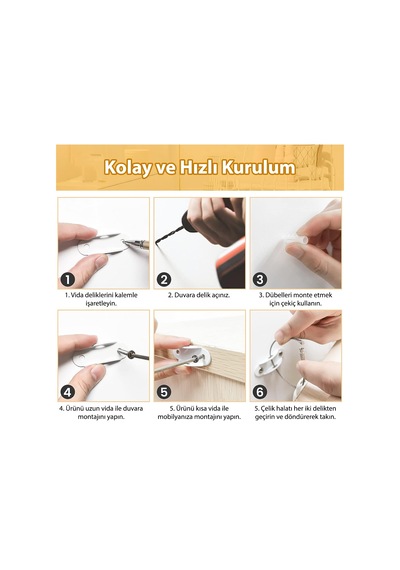 Kolay ve Hızlı Kurulum

1

1. Vida deliklerini kalemle işaretleyin.

2

2. Duvara delik açınız.

3

3. Dübelleri monte etmek için çekiç kullanın.

4

4. Ürünü uzun vida ile duvara montajını yapın.

5

5. Ürünü kısa vida ile mobilyanıza montajını yapın.

6

5. Çelik halatı her iki delikten geçirin ve döndürerek takın.