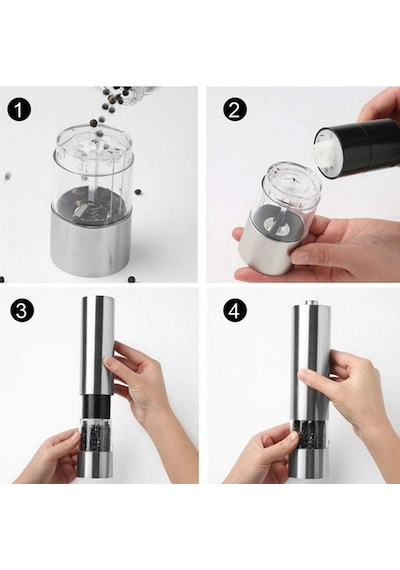 1

2

3

4