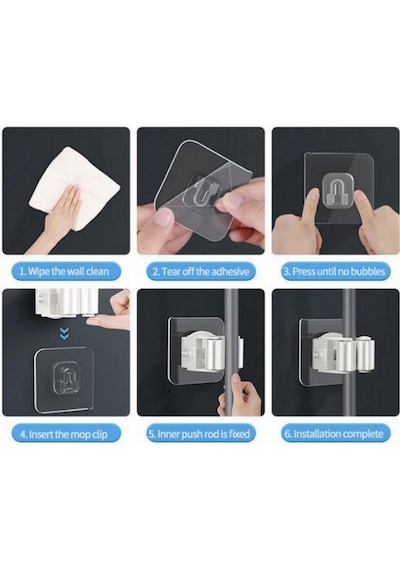 1. Wipe the wall clean

2. Tear off the adhesive

3. Press until no bubbles

4. Insert the mop clip

5. Inner push rod is fixed

6. Installation complete