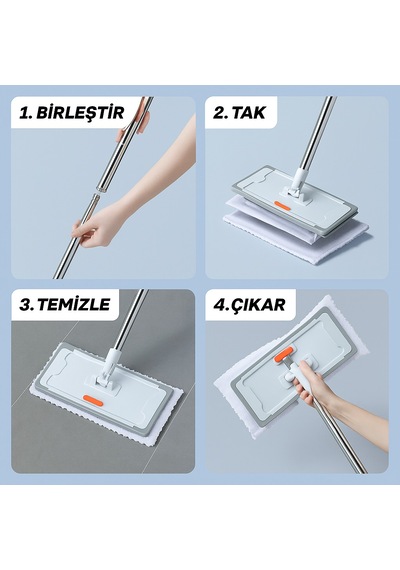 1. BİRLEŞTİR

2. TAK

3. TEMİZLE

4. ÇIKAR