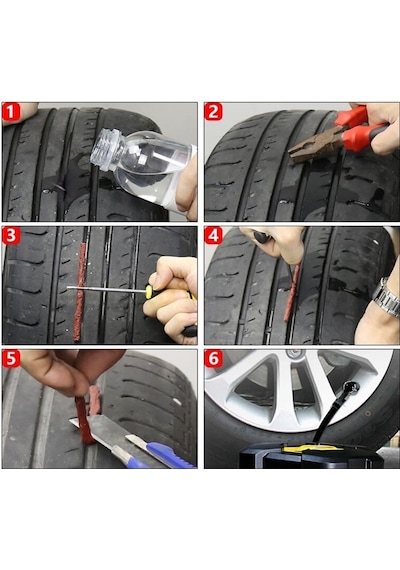 1
2
3
4
5
6