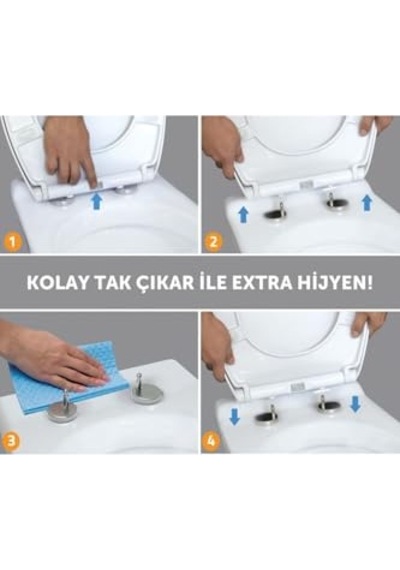 1

2

KOLAY TAK ÇIKAR İLE EXTRA HİJYEN!

3

4