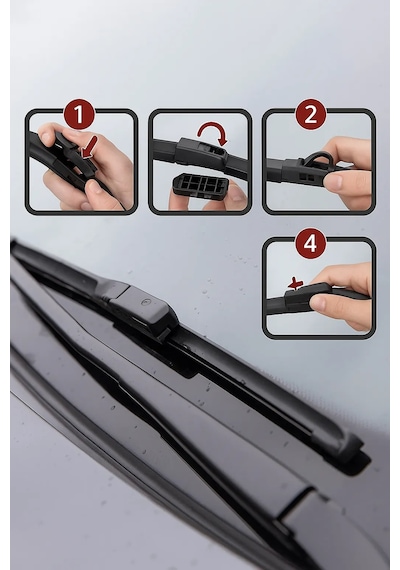 1

2

4