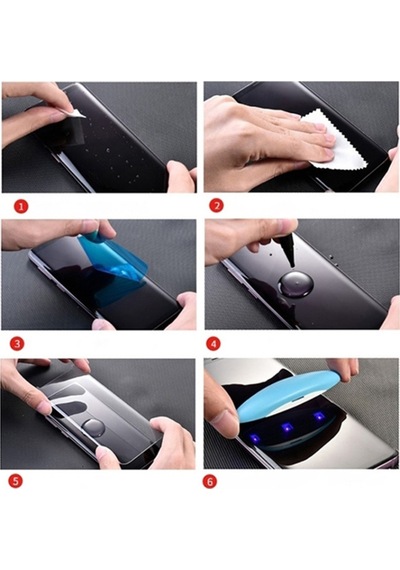 1

2

3

4

5

6