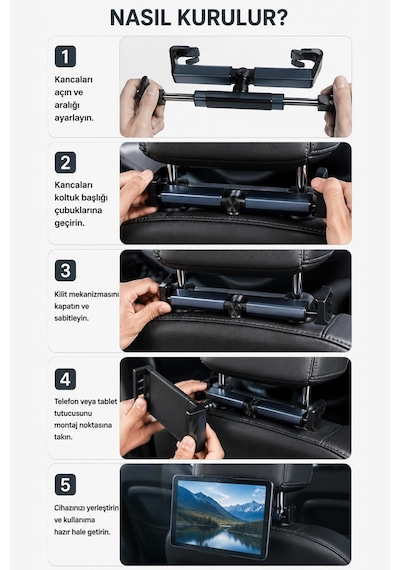 NASIL KURULUR?

1
Kancaları açın ve aralığı ayarlayın.

2
Kancaları koltuk başlığı çubuklarına geçirin.

3
Kilit mekanizmasını kapatın ve sabitleyin.

4
Telefon veya tablet tutucusunu montaj noktasına takın.

5
Cihazınızı yerleştirin ve kullanıma hazır hale getirin.