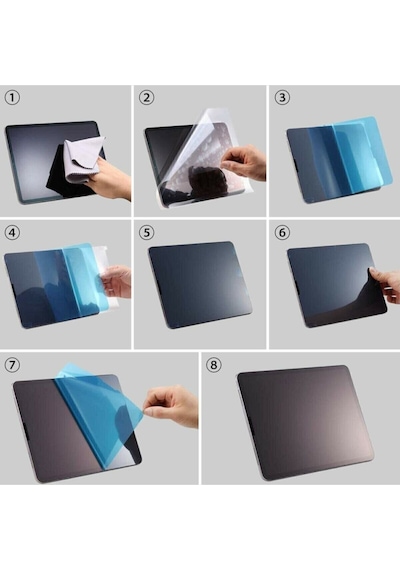 ①

②

③

④

⑤

⑥

⑦

⑧