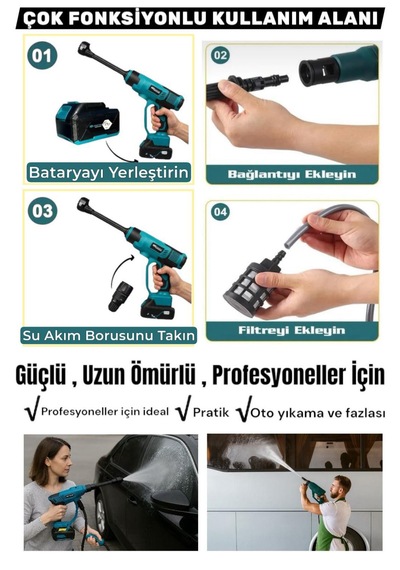 ÇOK FONKSİYONLU KULLANIM ALANI

01

Bataryayı Yerleştirin

02

Bağlantıyı Ekleyin

03

Su Akım Borusunu Takın

04

Filtreyi Ekleyin

Güçlü , Uzun Ömürlü , Profesyoneller İçin

√ Profesyoneller için ideal √ Pratik √ Oto yıkama ve fazlası