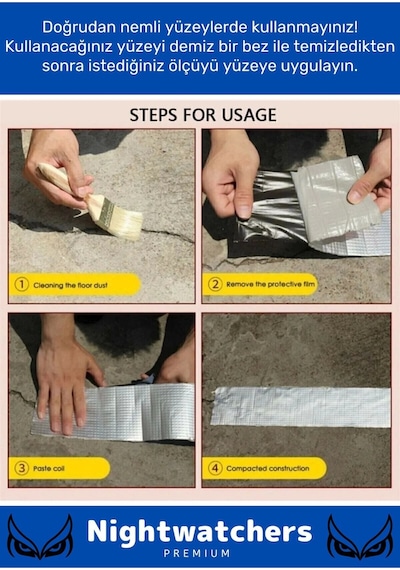 Doğrudan nemli yüzeylerde kullanmayınız! Kullanacağınız yüzeyi demiz bir bez ile temizledikten sonra istediğiniz ölçüyü yüzeye uygulayın.

STEPS FOR USAGE

1 Cleaning the floor dust

2 Remove the protective film

3 Paste coil

4 Compacted construction

Nightwatchers
PREMIUM