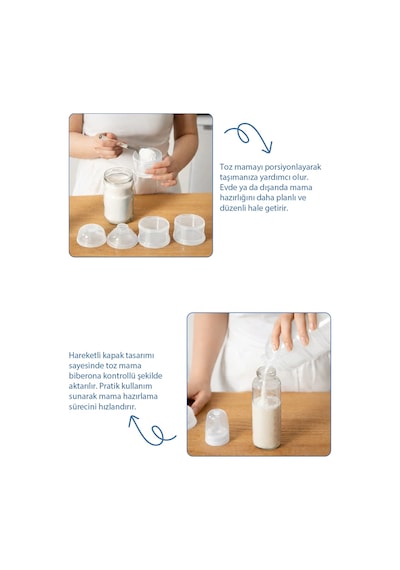 Toz mamayı porsiyonlayarak taşımanıza yardımcı olur. Evde ya da dışarıda mama hazırlığını daha planlı ve düzenli hale getirir.

Hareketli kapak tasarımı sayesinde toz mama biberona kontrollü şekilde aktarılır. Pratik kullanım sunarak mama hazırlama sürecini hızlandırır.