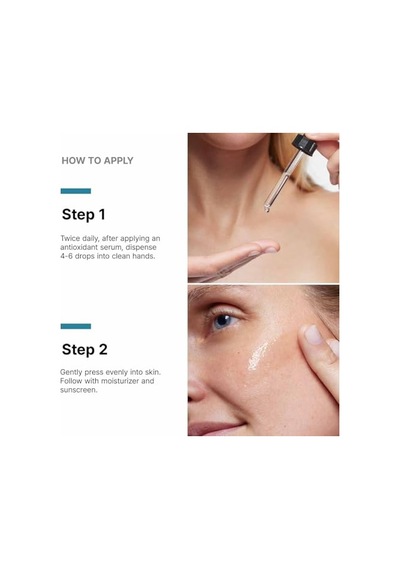 HOW TO APPLY

Step 1

Twice daily, after applying an antioxidant serum, dispense 4-6 drops into clean hands.

Step 2

Gently press evenly into skin. Follow with moisturizer and sunscreen.