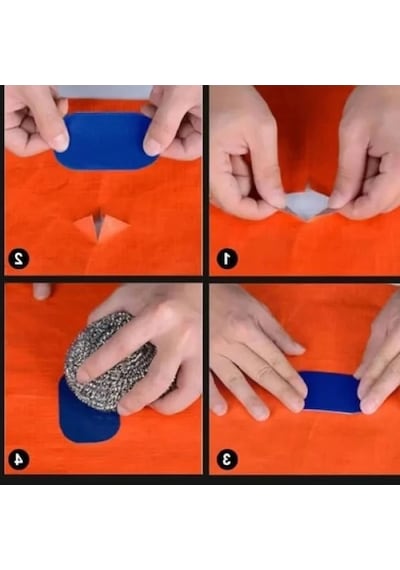 2

1

4

3