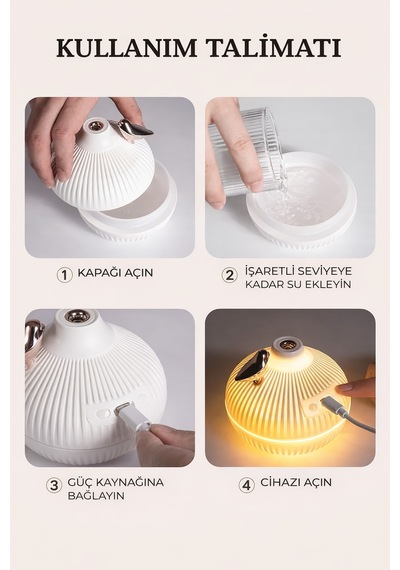 KULLANIM TALİMATI

1 KAPAĞI AÇIN

2 İŞARETLİ SEVİYEYE KADAR SU EKLEYİN

3 GÜÇ KAYNAĞINA BAĞLAYIN

4 CİHAZI AÇIN