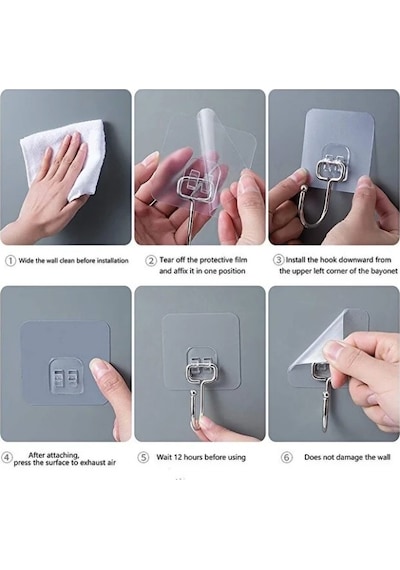 ① Wide the wall clean before installation

② Tear off the protective film and affix it in one position

③ Install the hook downward from the upper left corner of the bayonet

④ After attaching, press the surface to exhaust air

⑤ Wait 12 hours before using

⑥ Does not damage the wall