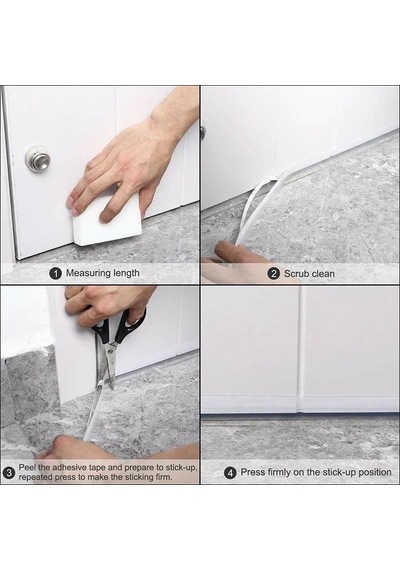 1 Measuring length

2 Scrub clean

3 Peel the adhesive tape and prepare to stick-up, repeated press to make the sticking firm.

4 Press firmly on the stick-up position