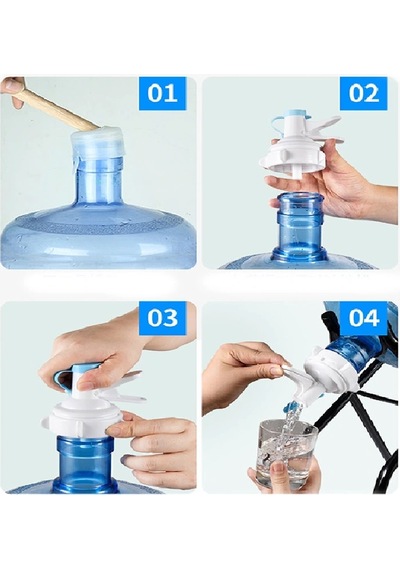 01

02

03

04