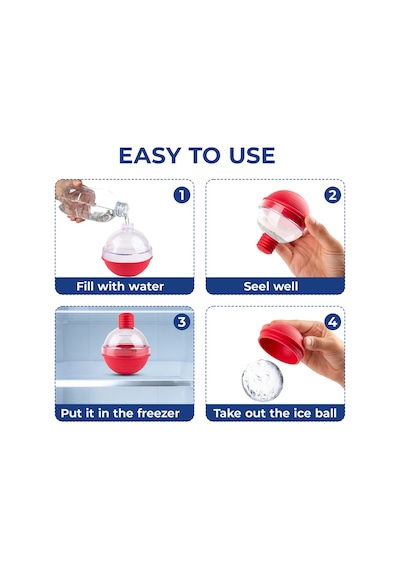 EASY TO USE

1
Fill with water

2
Seel well

3
Put it in the freezer

4
Take out the ice ball