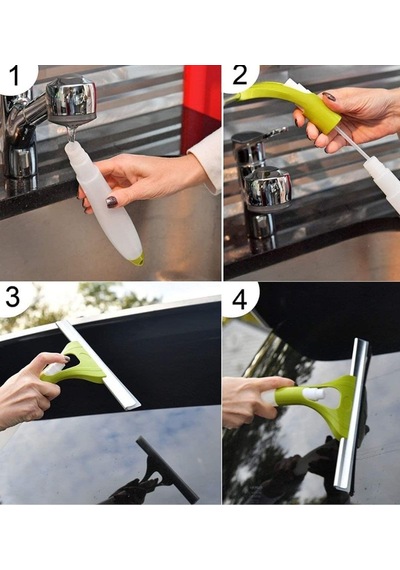 1

2

3

4