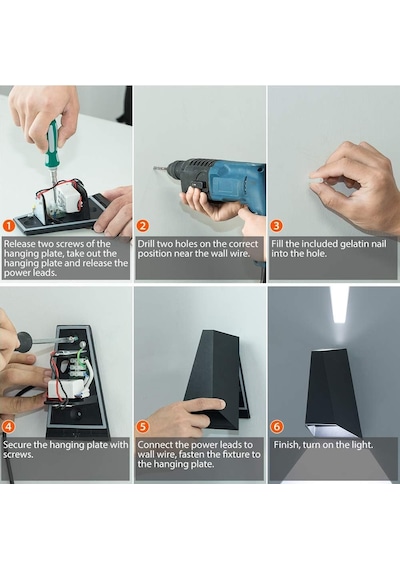 1
Release two screws of the hanging plate, take out the hanging plate and release the power leads.

2
Drill two holes on the correct position near the wall wire.

3
Fill the included gelatin nail into the hole.

4
Secure the hanging plate with screws.

5
Connect the power leads to wall wire, fasten the fixture to the hanging plate.

6
Finish, turn on the light.