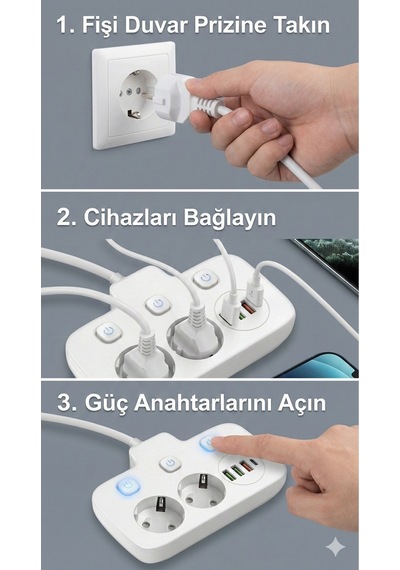 1. Fişi Duvar Prizine Takın

2. Cihazları Bağlayın

3. Güç Anahtarlarını Açın